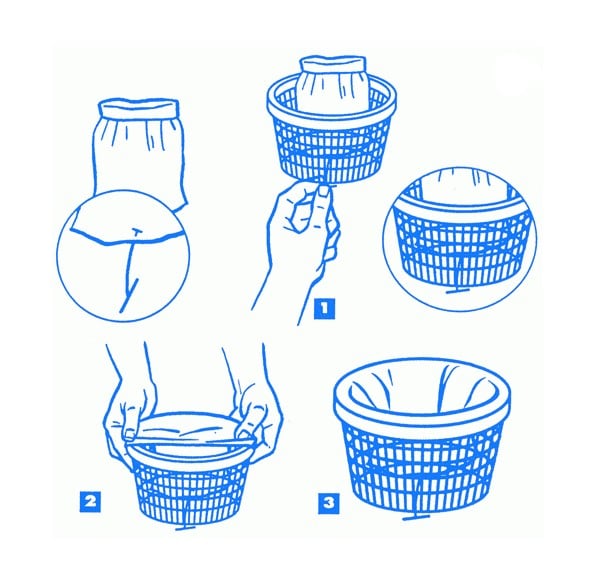 1

2

3