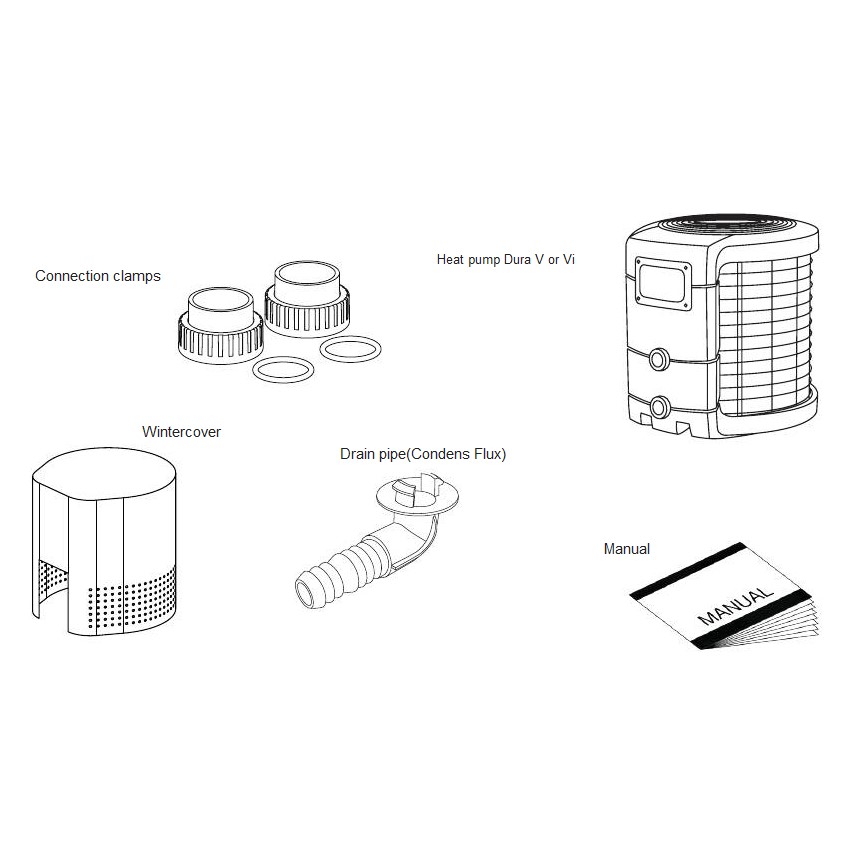 Connection clamps

Heat pump Dura V or Vi

Wintercover

Drain pipe(Condens Flux)

Manual

MANUAL