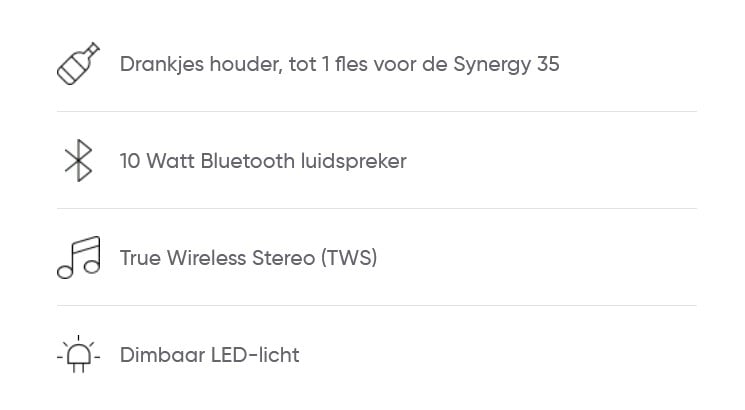 Drankjes houder, tot 1 fles voor de Synergy 35

10 Watt Bluetooth luidspreker

True Wireless Stereo (TWS)

Dimbaar LED-licht